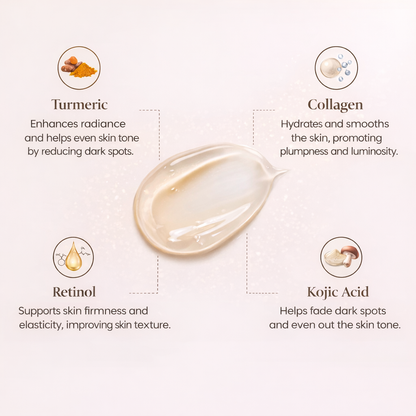 Turmeric
Enhances radiance and helps even skin tone by reducing dark spots.

Collagen
Hydrates and smooths the skin, promoting plumpness and luminosity.

Retinol
Supports skin firmness and elasticity, improving skin texture.

Kojic Acid
Helps fade dark spots and even out the skin tone.